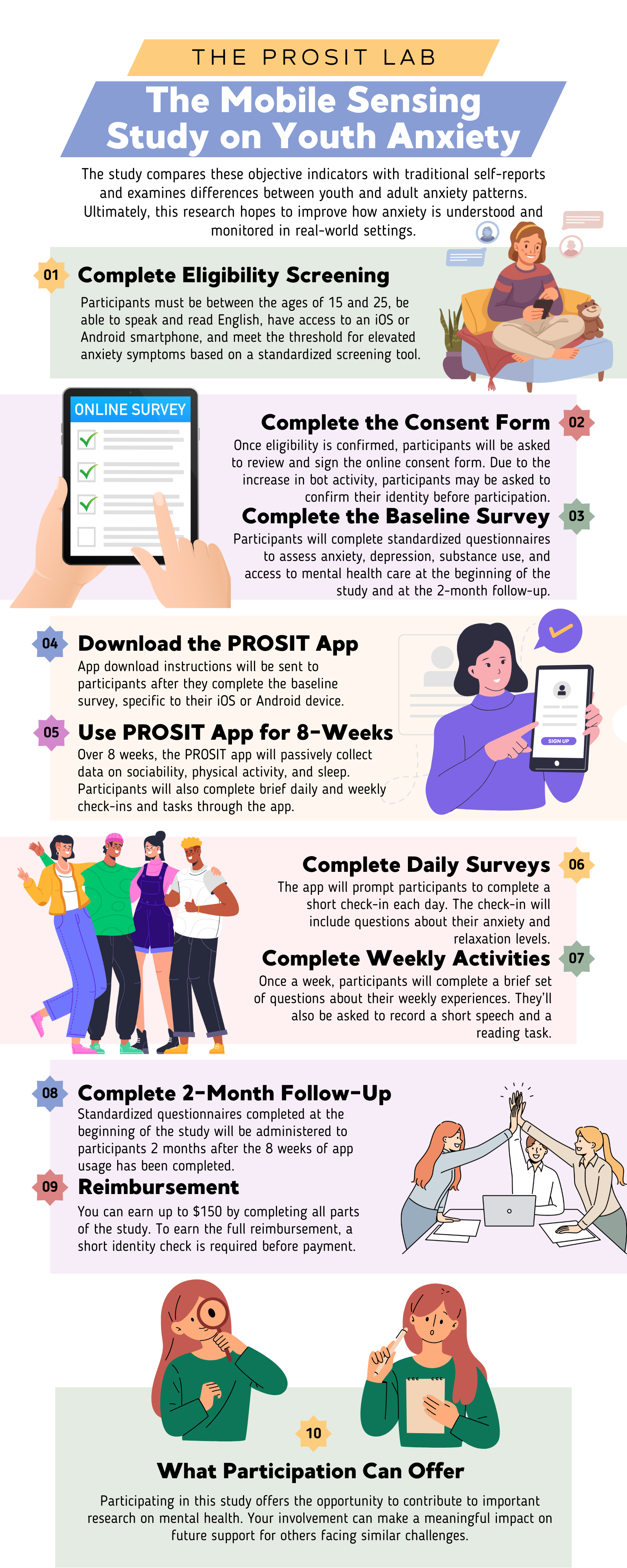 THE PROSIT LAB

The Mobile Sensing Study on Youth Anxiety

The study compares these objective indicators with traditional self-reports and examines differences between youth and adult anxiety patterns. Ultimately, this research hopes to improve how anxiety is understood and monitored in real-world settings.

01 Complete Eligibility Screening

Participants must be between the ages of 15 and 25, be able to speak and read English, have access to an iOS or Android smartphone, and meet the threshold for elevated anxiety symptoms based on a standardized screening tool.

ONLINE SURVEY

Complete the Consent Form 02

Once eligibility is confirmed, participants will be asked to review and sign the online consent form. Due to the increase in bot activity, participants may be asked to confirm their identity before participation.

Complete the Baseline Survey 03

Participants will complete standardized questionnaires to assess anxiety, depression, substance use, and access to mental health care at the beginning of the study and at the 2-month follow-up.

04 Download the PROSIT App

App download instructions will be sent to participants after they complete the baseline survey, specific to their iOS or Android device.

05 Use PROSIT App for 8-Weeks

Over 8 weeks, the PROSIT app will passively collect data on sociability, physical activity, and sleep. Participants will also complete brief daily and weekly check-ins and tasks through the app.

SIGN UP

Complete Daily Surveys 06

The app will prompt participants to complete a short check-in each day. The check-in will include questions about their anxiety and relaxation levels.

Complete Weekly Activities 07

Once a week, participants will complete a brief set of questions about their weekly experiences. They'll also be asked to record a short speech and a reading task.

08 Complete 2-Month Follow-Up

Standardized questionnaires completed at the beginning of the study will be administered to participants 2 months after the 8 weeks of app usage has been completed.

09 Reimbursement

You can earn up to $150 by completing all parts of the study. To earn the full reimbursement, a short identity check is required before payment.

10

What Participation Can Offer

Participating in this study offers the opportunity to contribute to important research on mental health. Your involvement can make a meaningful impact on future support for others facing similar challenges.